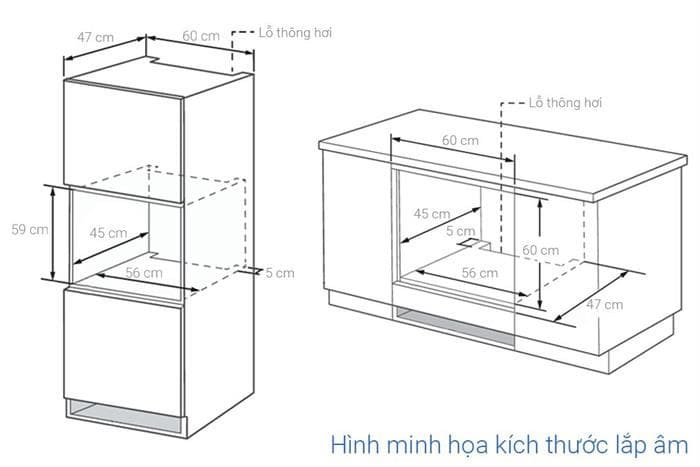 47 cm
60 cm
Lỗ thông hơi
59 cm
45 cm
56 cm
5 cm

Lỗ thông hơi
60 cm
45 cm
5 cm
60 cm
56 cm
47 cm

Hình minh họa kích thước lắp âm